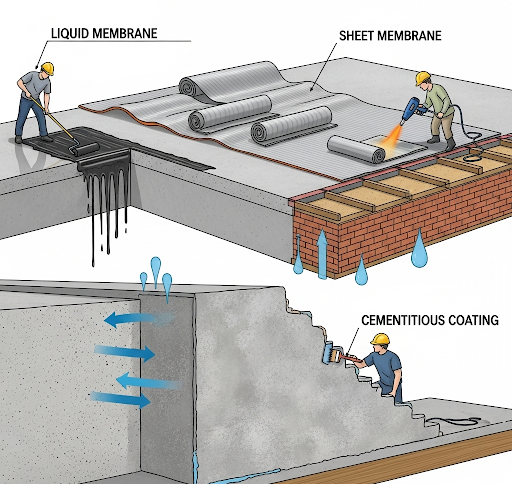 LIQUID MEMBRANE

SHEET MEMBRANE

CEMENTITIOUS COATING